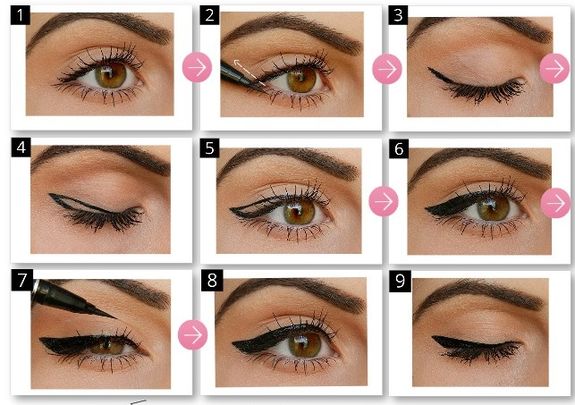 1
2
3
4
5
6
7
8
9